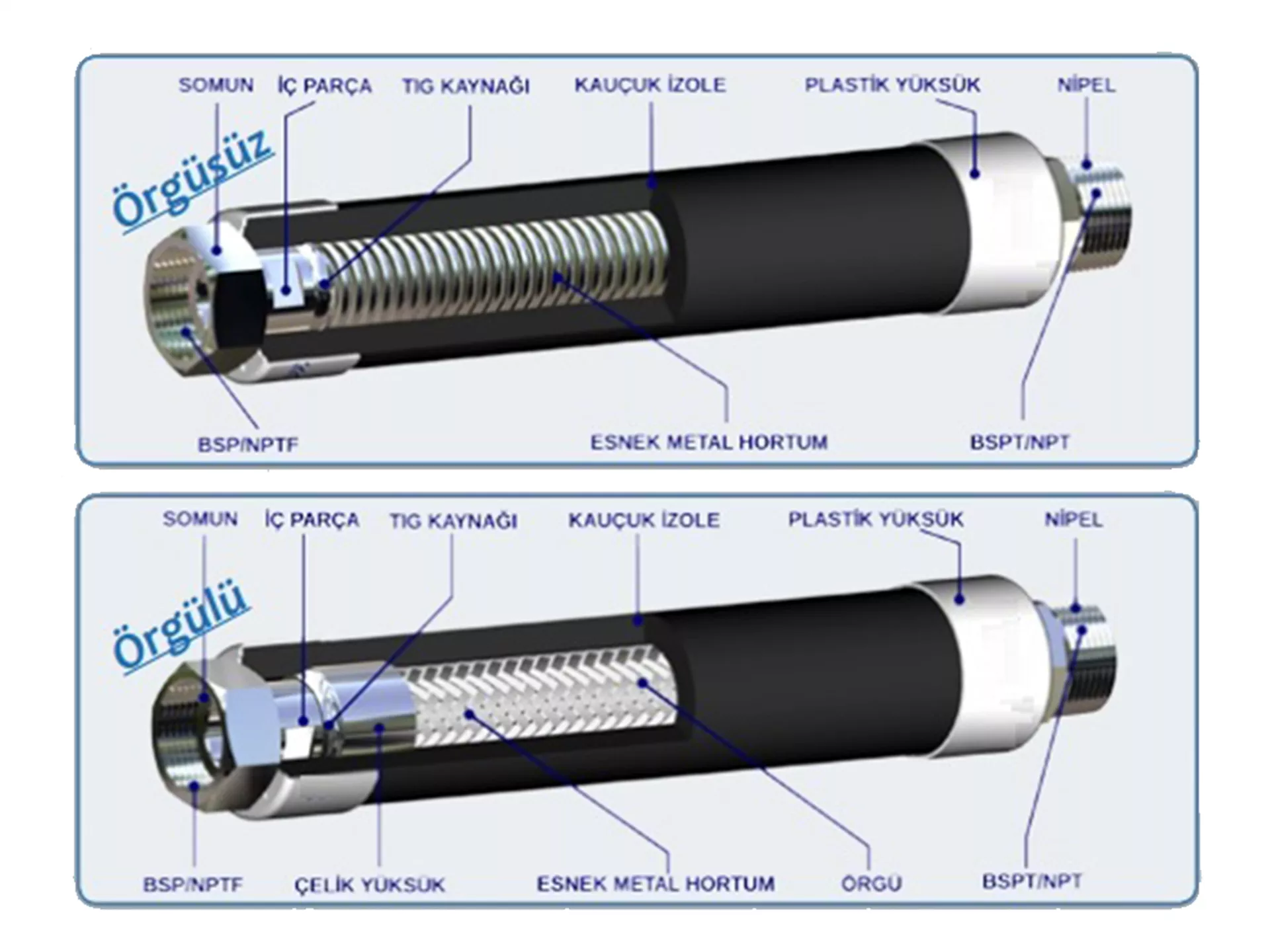 SOMUN
İÇ PARÇA
TIG KAYNAĞI
KAUÇUK İZOLE
PLASTİK YÜKSÜK
NİPEL
Örgüsüz
BSP/NPTF
ESNEK METAL HORTUM
BSPT/NPT

SOMUN
İÇ PARÇA
TIG KAYNAĞI
KAUÇUK İZOLE
PLASTİK YÜKSÜK
NİPEL
Örgülü
BSP/NPTF
ÇELİK YÜKSÜK
ESNEK METAL HORTUM
ÖRGÜ
BSPT/NPT